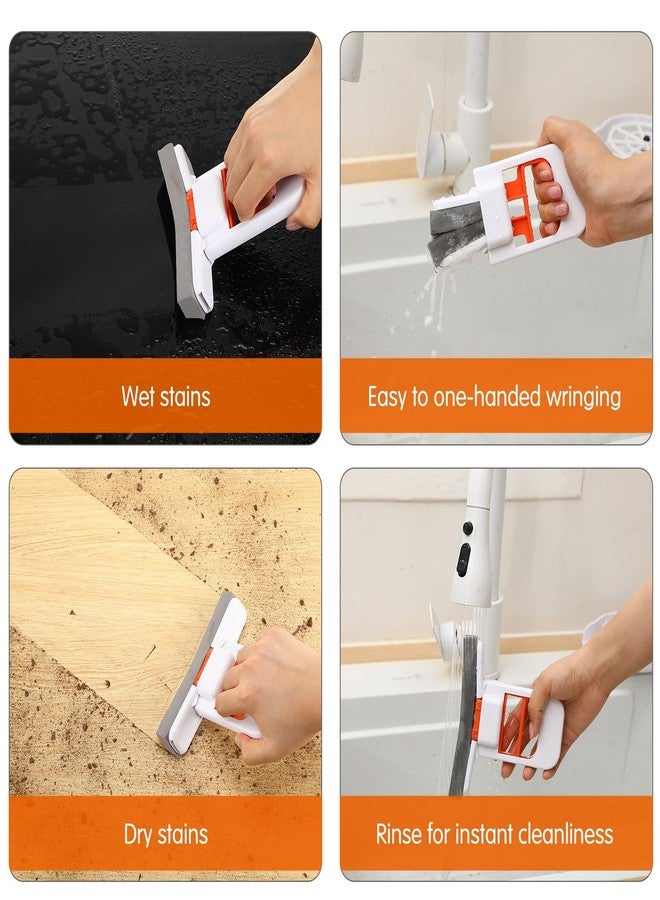 Wet stains

Easy to one-handed wringing

Dry stains

Rinse for instant cleanliness